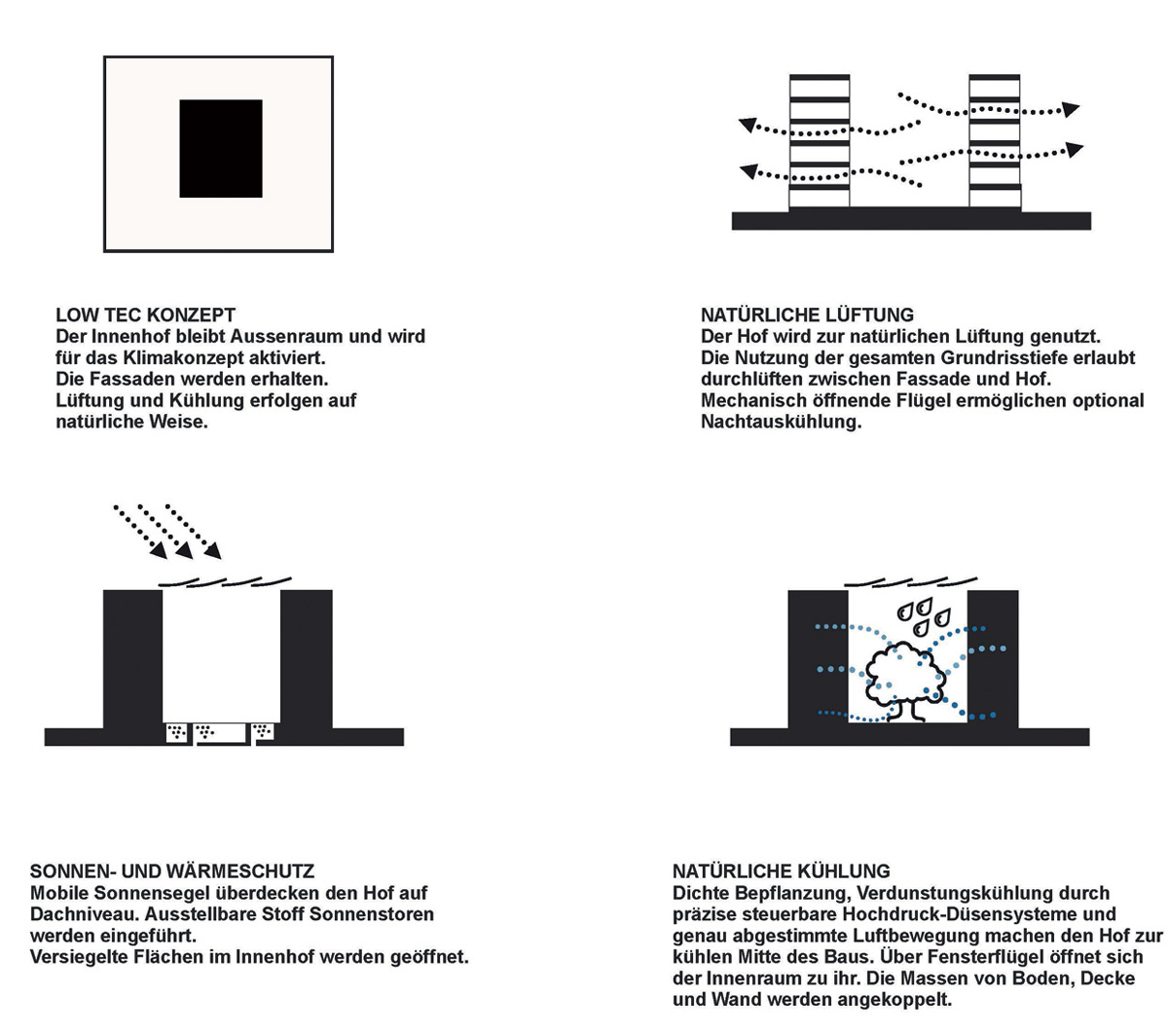 LOW TEC KONZEPT
Der Innenhof bleibt Aussenraum und wird für das Klimakonzept aktiviert.
Die Fassaden werden erhalten.
Lüftung und Kühlung erfolgen auf natürliche Weise.

NATÜRLICHE LÜFTUNG
Der Hof wird zur natürlichen Lüftung genutzt.
Die Nutzung der gesamten Grundrisstiefe erlaubt durchlüften zwischen Fassade und Hof.
Mechanisch öffnende Flügel ermöglichen optional Nachtauskühlung.

SONNEN- UND WÄRMESCHUTZ
Mobile Sonnensegel überdecken den Hof auf Dachniveau. Ausstellbare Stoff Sonnenstoren werden eingeführt.
Versiegelte Flächen im Innenhof werden geöffnet.

NATÜRLICHE KÜHLUNG
Dichte Bepflanzung, Verdunstungskühlung durch präzise steuerbare Hochdruck-Düsensysteme und genau abgestimmte Luftbewegung machen den Hof zur kühlen Mitte des Baus. Über Fensterflügel öffnet sich der Innenraum zu ihr. Die Massen von Boden, Decke und Wand werden angekoppelt.